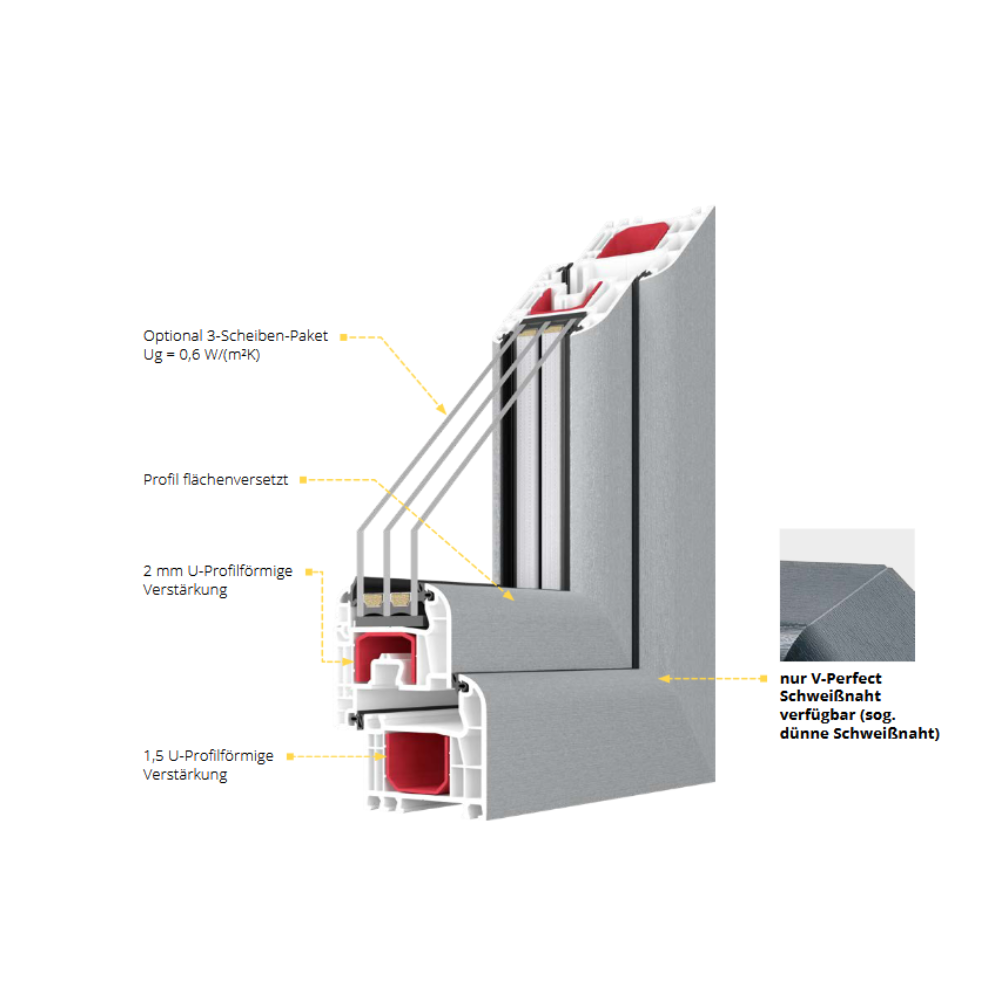 Optional 3-Scheiben-Paket
Ug = 0,6 W/(m²K)

Profil flächenversetzt

2 mm U-Profilförmige Verstärkung

1,5 U-Profilförmige Verstärkung

nur V-Perfect Schweißnaht verfügbar (sog. dünne Schweißnaht)