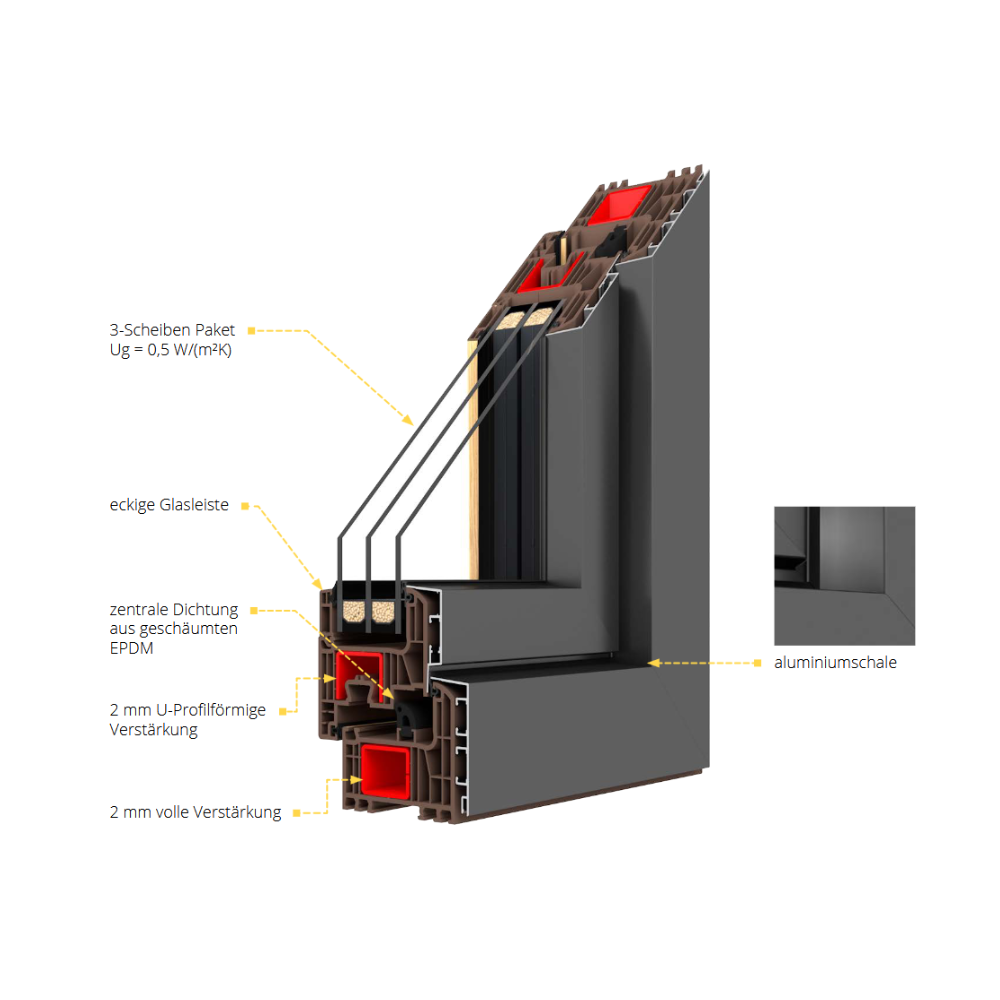 3-Scheiben Paket
Ug = 0,5 W/(m²K)

eckige Glasleiste

zentrale Dichtung aus geschäumten EPDM

2 mm U-Profilförmige Verstärkung

2 mm volle Verstärkung

aluminiumschale